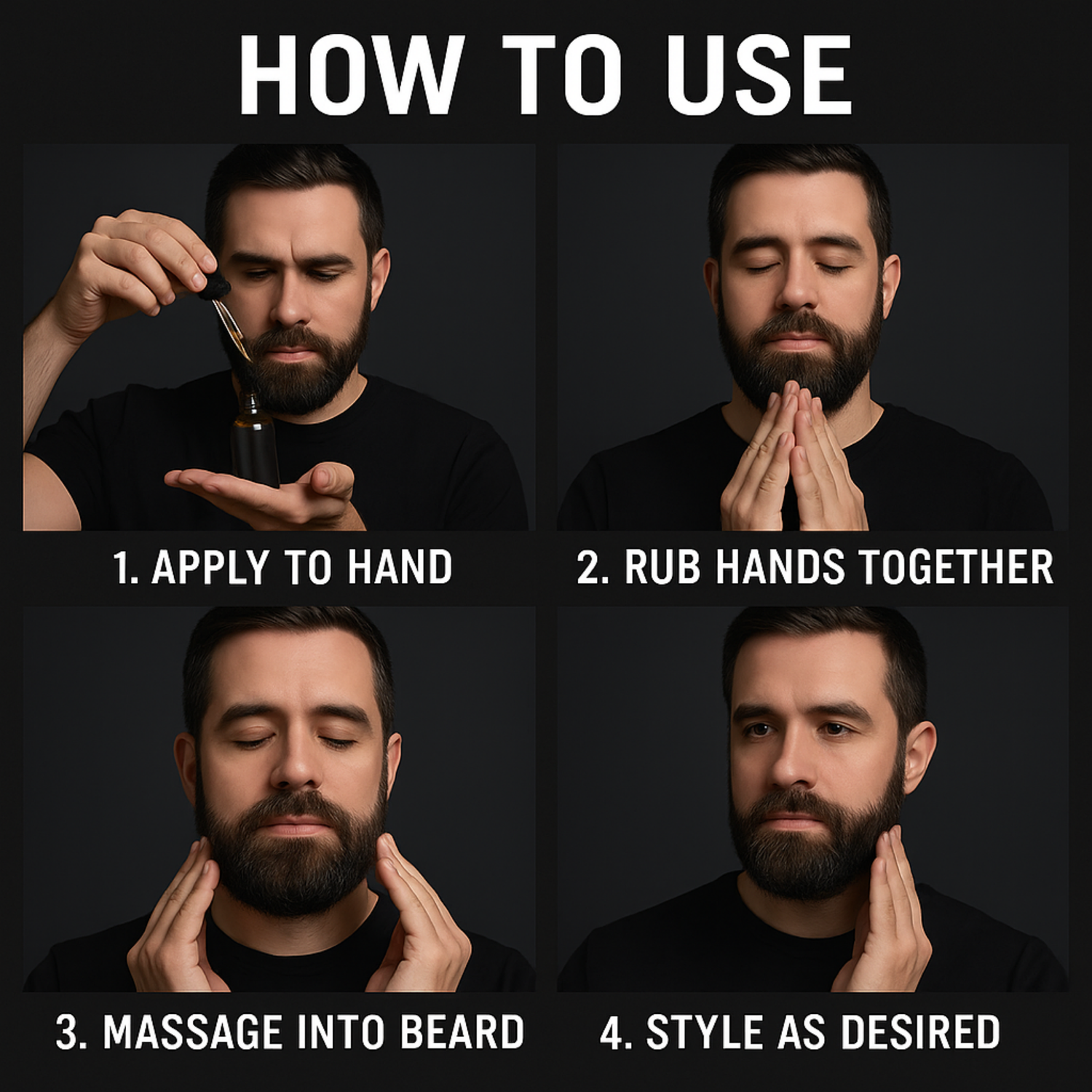 HOW TO USE

1. APPLY TO HAND

2. RUB HANDS TOGETHER

3. MASSAGE INTO BEARD

4. STYLE AS DESIRED